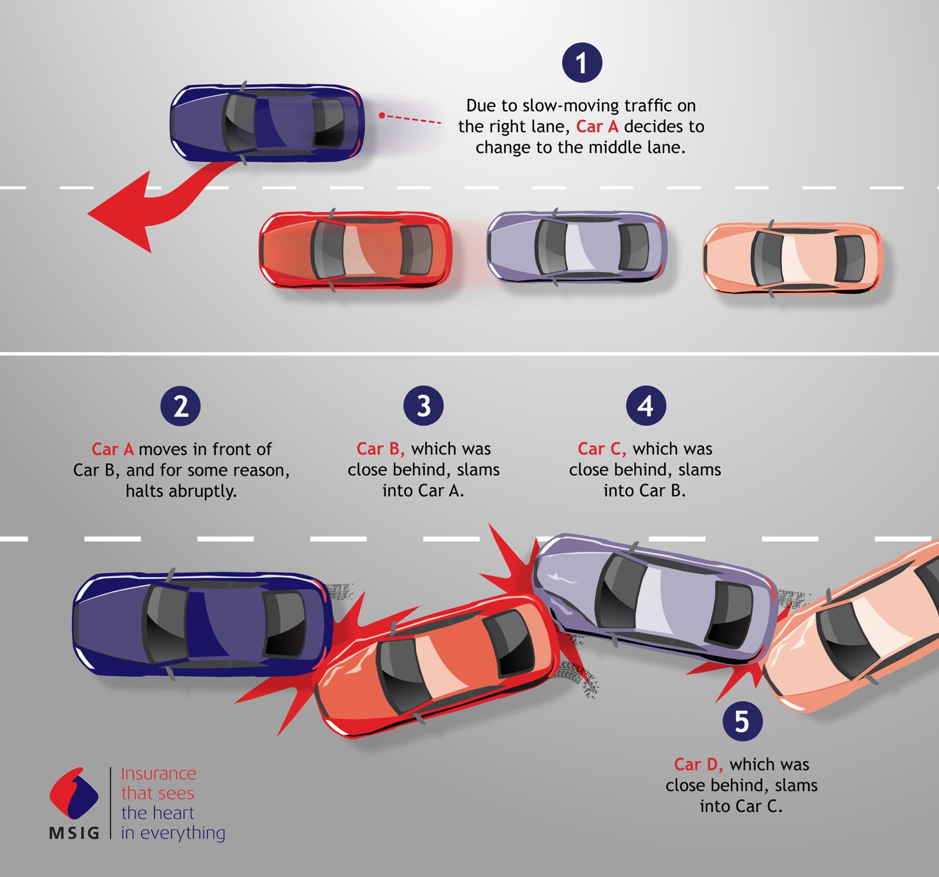 1

Due to slow-moving traffic on the right lane, Car A decides to change to the middle lane.

2

Car A moves in front of Car B, and for some reason, halts abruptly.

3

Car B, which was close behind, slams into Car A.

4

Car C, which was close behind, slams into Car B.

5

Car D, which was close behind, slams into Car C.

MSIG

Insurance that sees the heart in everything