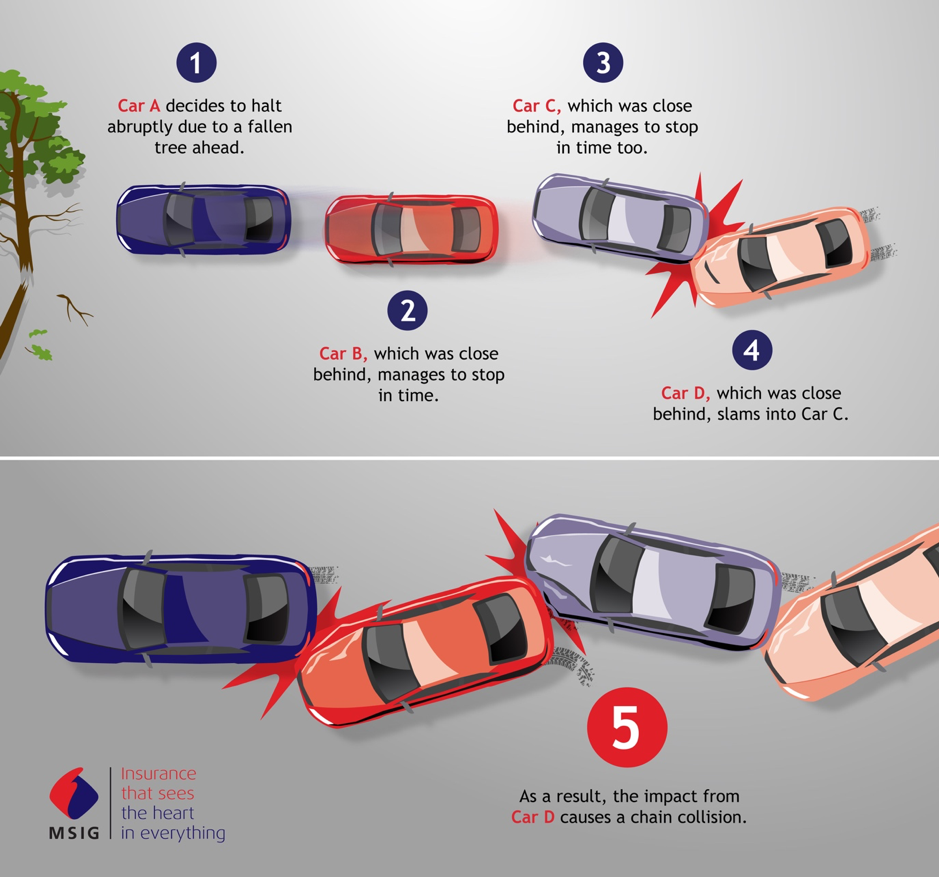 1

Car A decides to halt abruptly due to a fallen tree ahead.

3

Car C, which was close behind, manages to stop in time too.

2

Car B, which was close behind, manages to stop in time.

4

Car D, which was close behind, slams into Car C.

5

As a result, the impact from Car D causes a chain collision.

MSIG

Insurance that sees the heart in everything